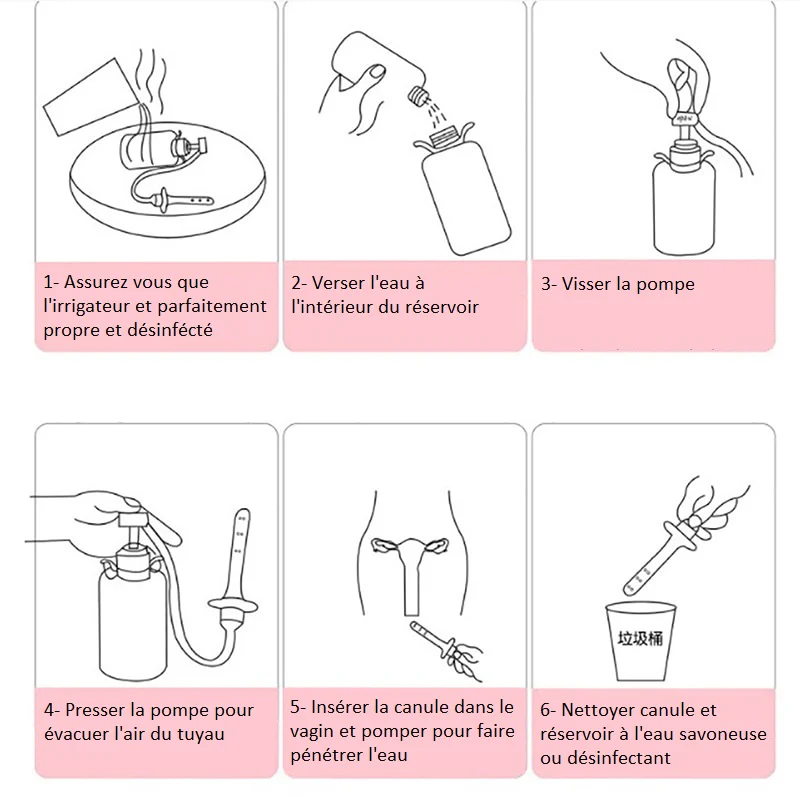 1- Assurez vous que l'irrigateur et parfaitement propre et désinfécté

2- Verser l'eau à l'intérieur du réservoir

3- Visser la pompe

4- Presser la pompe pour évacuer l'air du tuyau

5- Insérer la canule dans le vagin et pomper pour faire pénétrer l'eau

垃圾桶

6- Nettoyer canule et réservoir à l'eau savoneuse ou désinfectant